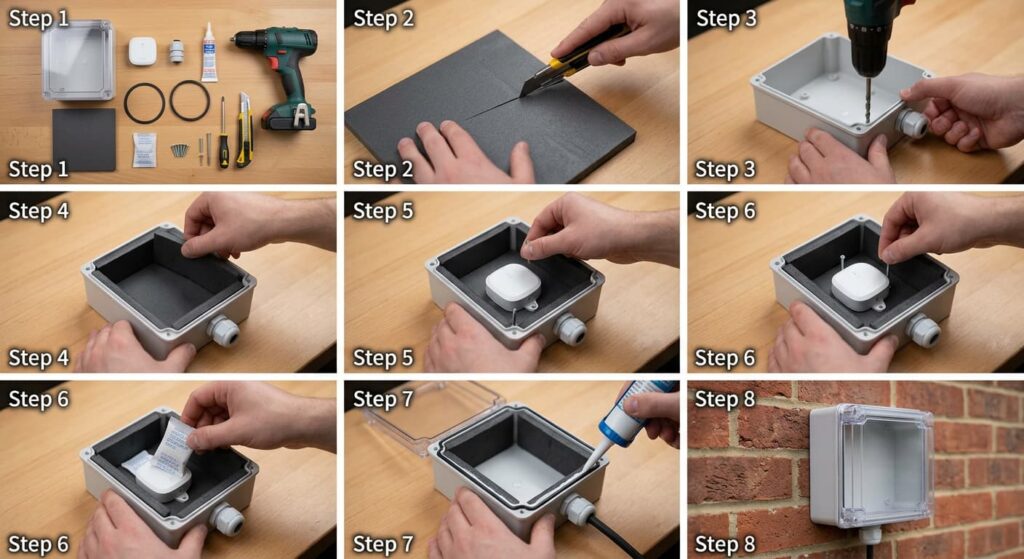 Step 1
Step 1

Step 2
Step 2

Step 3
Step 3

Step 4
Step 4

Step 5
Step 5

Step 6
Step 6

Step 6
Step 6

Step 7
Step 7

Step 8
Step 8